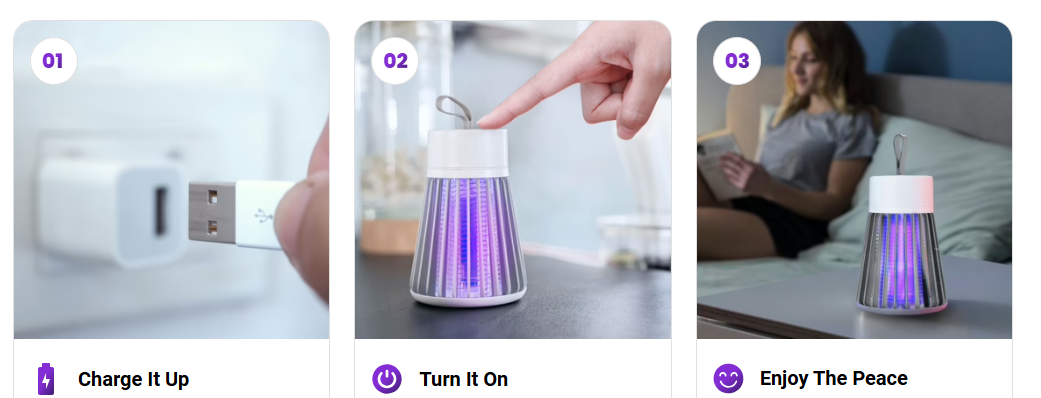 01

Charge It Up

02

Turn It On

03

Enjoy The Peace